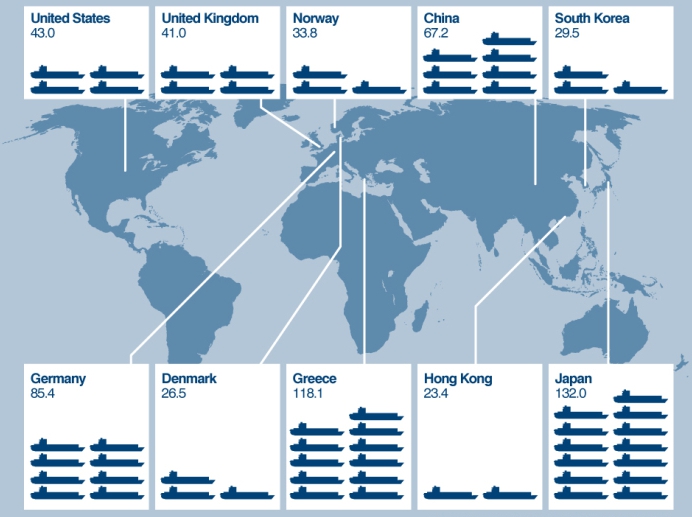 United States
43.0

United Kingdom
41.0

Norway
33.8

China
67.2

South Korea
29.5

Germany
85.4

Denmark
26.5

Greece
118.1

Hong Kong
23.4

Japan
132.0