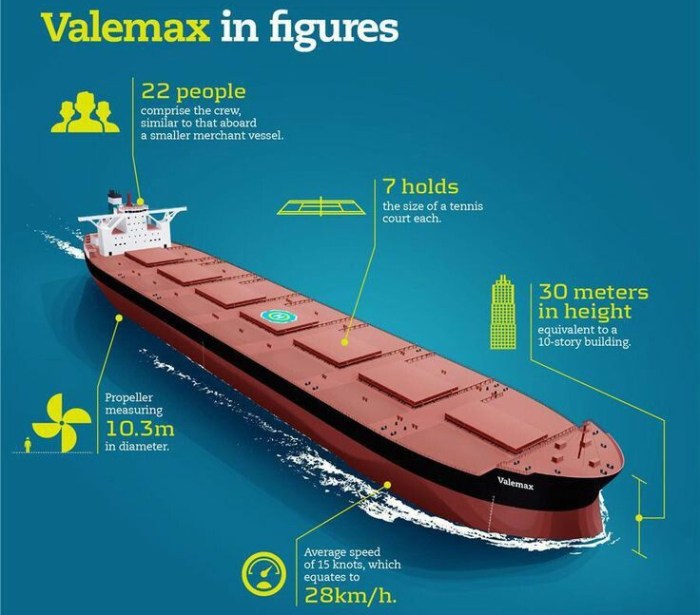 Valemax in figures

22 people
comprise the crew, similar to that aboard a smaller merchant vessel.

7 holds
the size of a tennis court each.

30 meters in height
equivalent to a 10-story building.

Propeller measuring
10.3m
in diameter.

Valemax

Average speed of 15 knots, which equates to
28km/h.