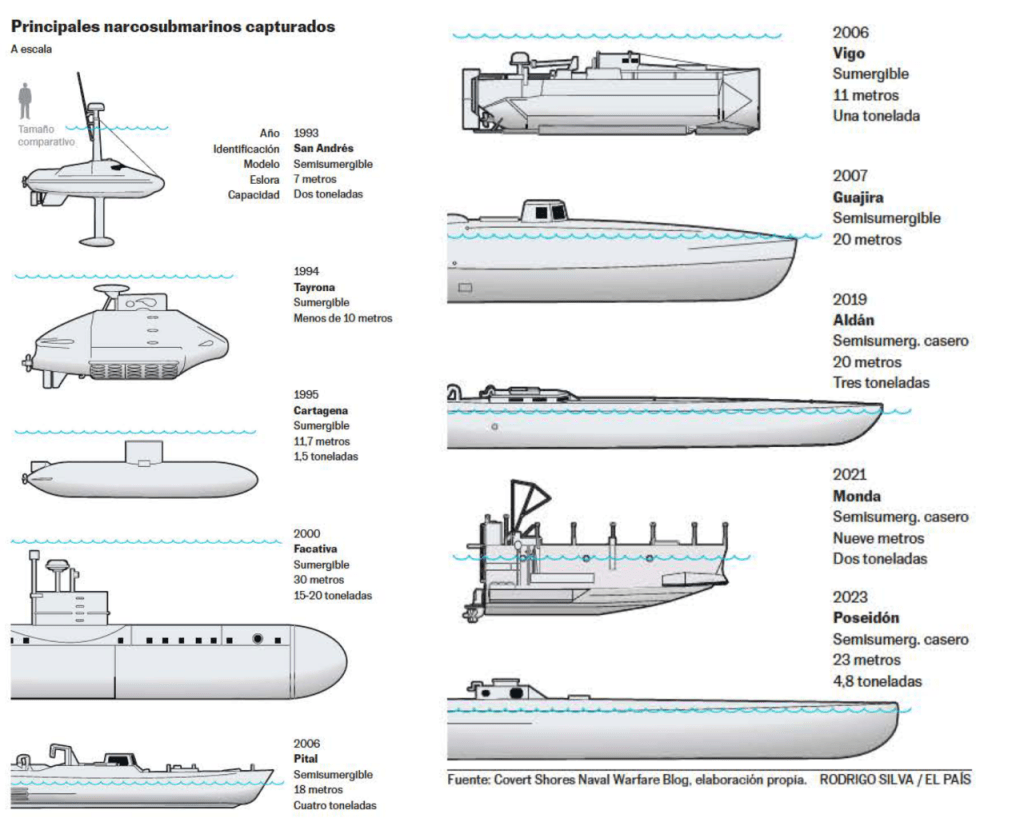 Principales narcosubmarinos capturados

A escala

Tamaño comparativo

Año 1993
Identificación San Andrés
Modelo Semisumergible
Eslora 7 metros
Capacidad Dos toneladas

1994
Tayrona
Sumergible
Menos de 10 metros

1995
Cartagena
Sumergible
11,7 metros
1,5 toneladas

2000
Facativa
Sumergible
30 metros
15-20 toneladas

2006
Pital
Semisumergible
18 metros
Cuatro toneladas

2006
Vigo
Sumergible
11 metros
Una tonelada

2007
Guajira
Semisumergible
20 metros

2019
Aldán
Semisumerg. casero
20 metros
Tres toneladas

2021
Monda
Semisumerg. casero
Nueve metros
Dos toneladas

2023
Poseidón
Semisumerg. casero
23 metros
4,8 toneladas

Fuente: Covert Shores Naval Warfare Blog, elaboración propia. RODRIGO SILVA / EL PAÍS